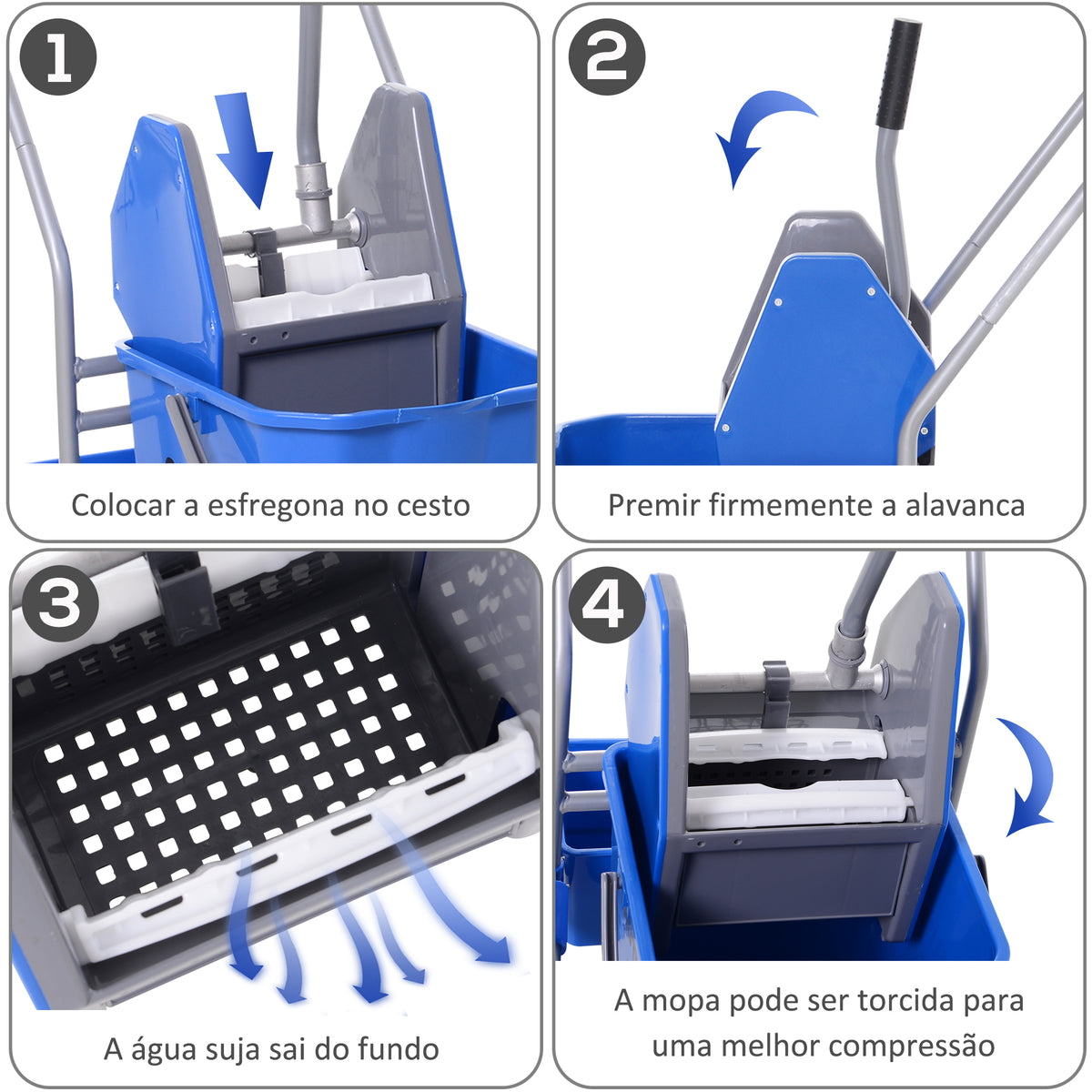 1

Colocar a esfregona no cesto

2

Premir firmemente a alavanca

3

A água suja sai do fundo

4

A mopa pode ser torcida para uma melhor compressão