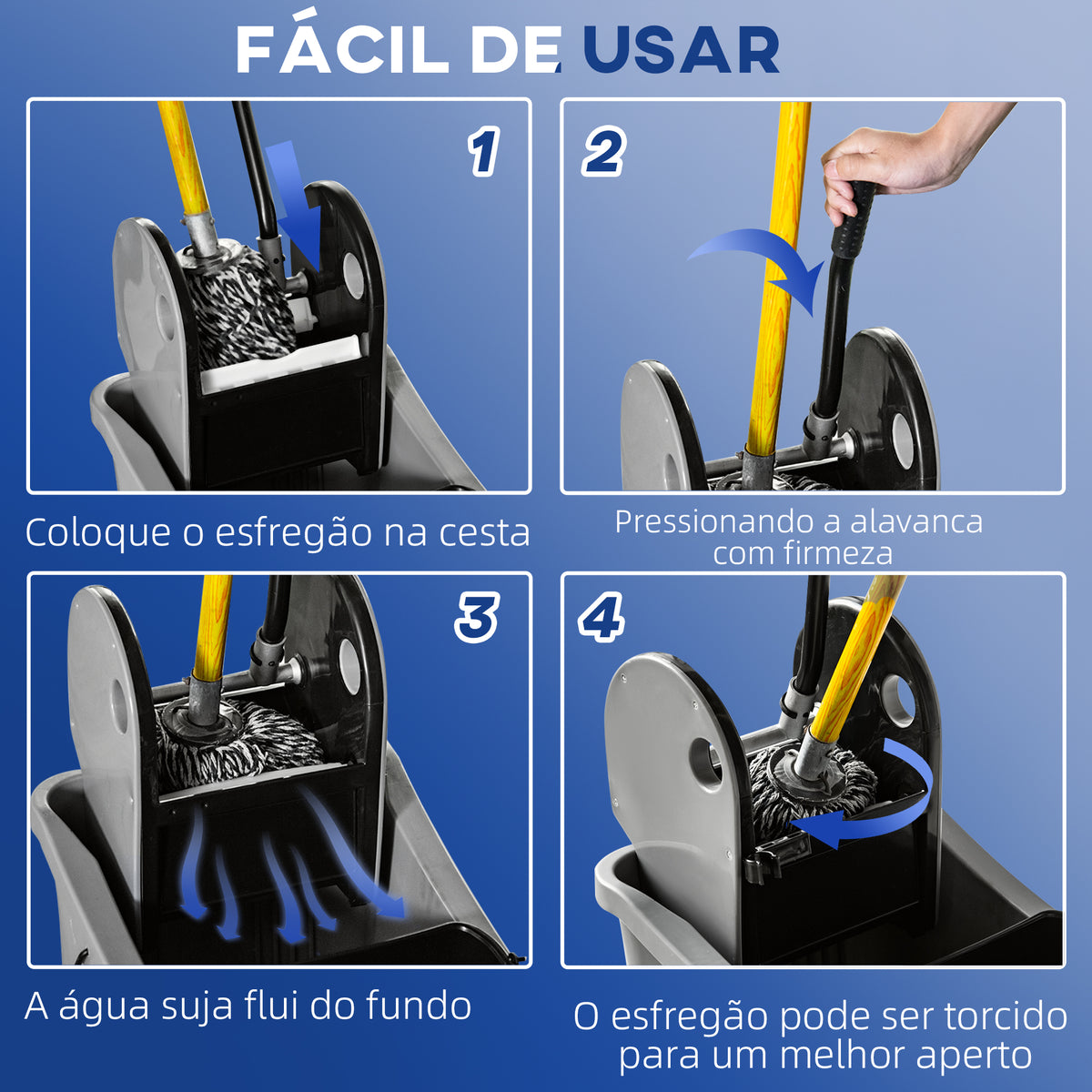 FÁCIL DE USAR

1

Coloque o esfregão na cesta

2

Pressionando a alavanca com firmeza

3

A água suja flui do fundo

4

O esfregão pode ser torcido para um melhor aperto