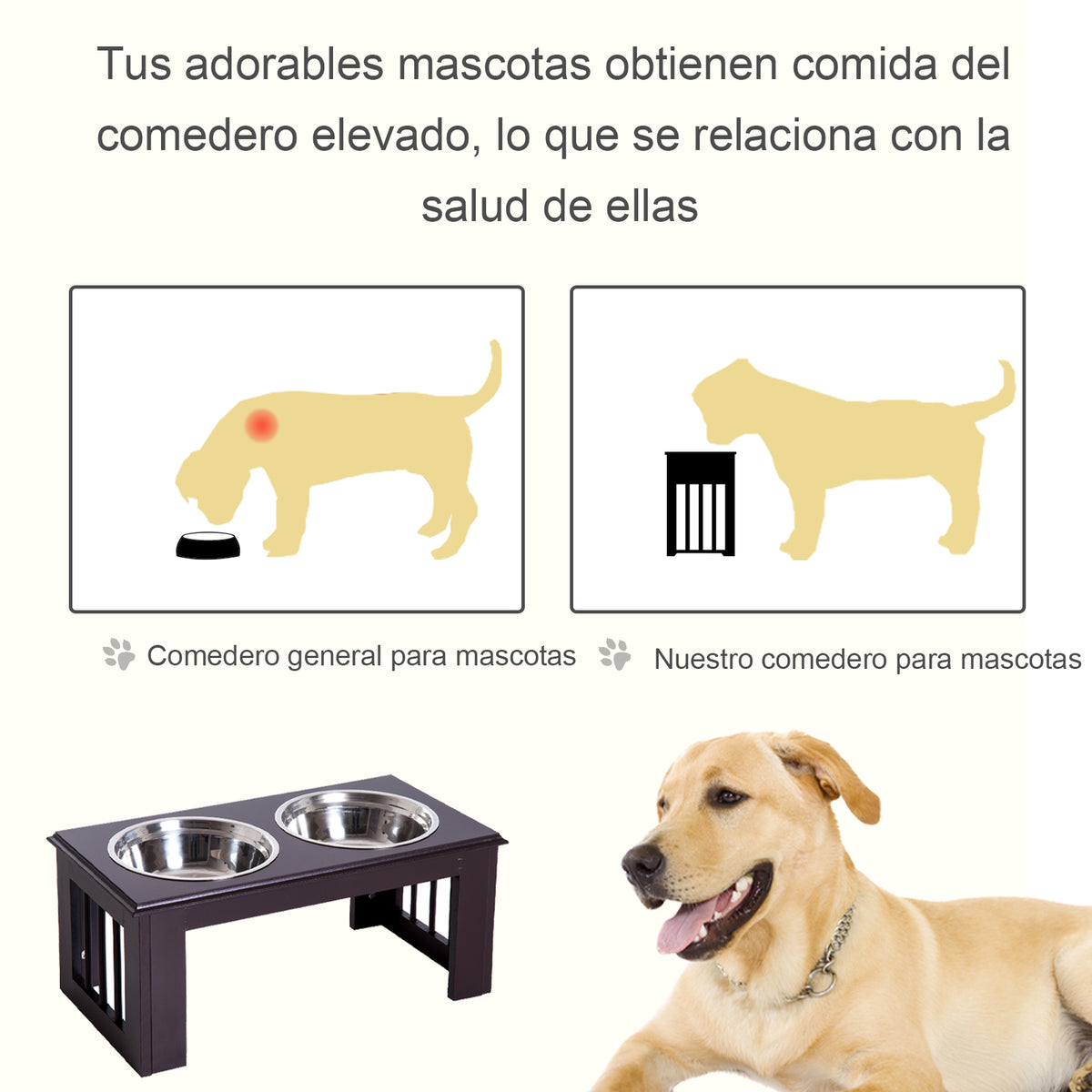 Tus adorables mascotas obtienen comida del comedero elevado, lo que se relaciona con la salud de ellas

Comedero general para mascotas

Nuestro comedero para mascotas